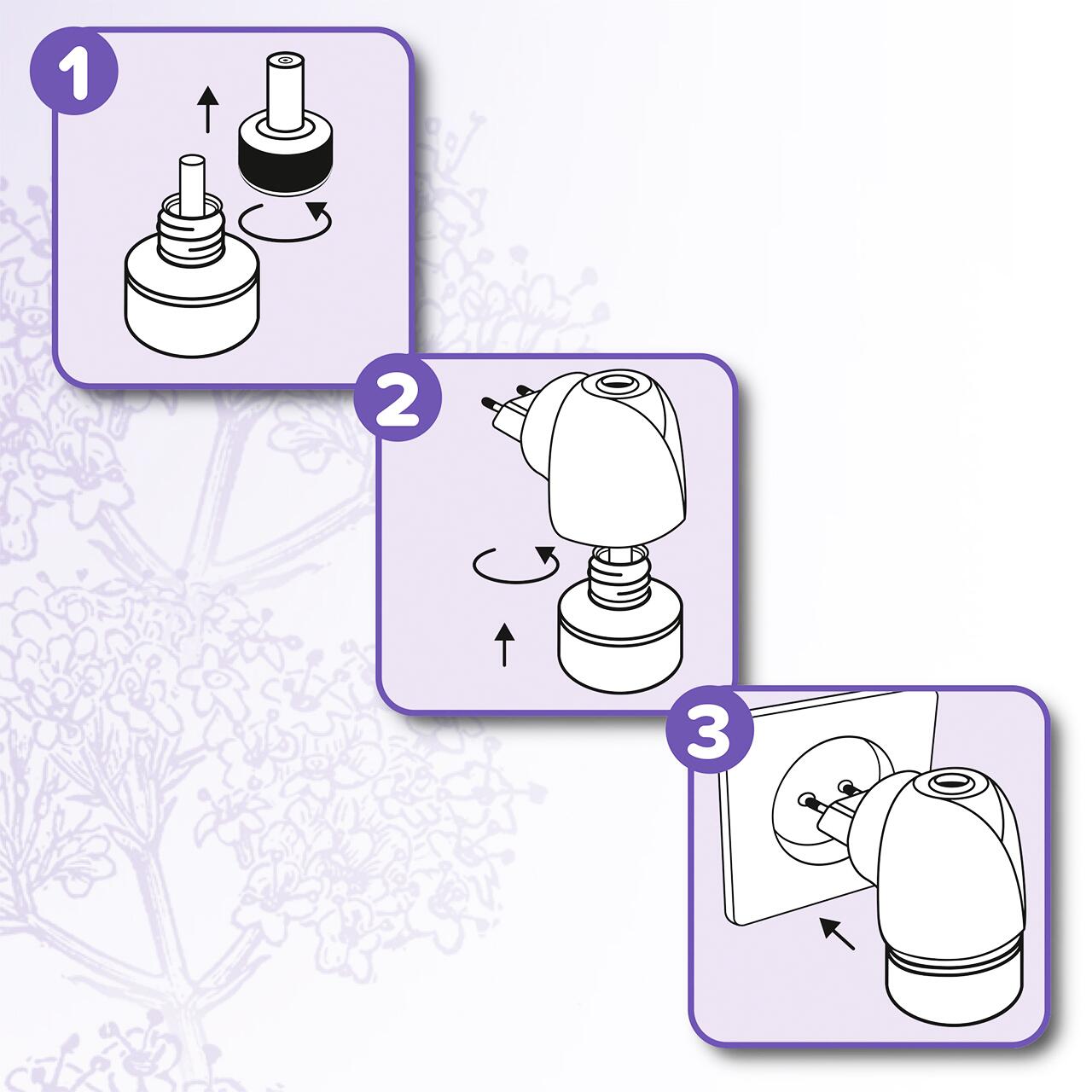 1

2

3