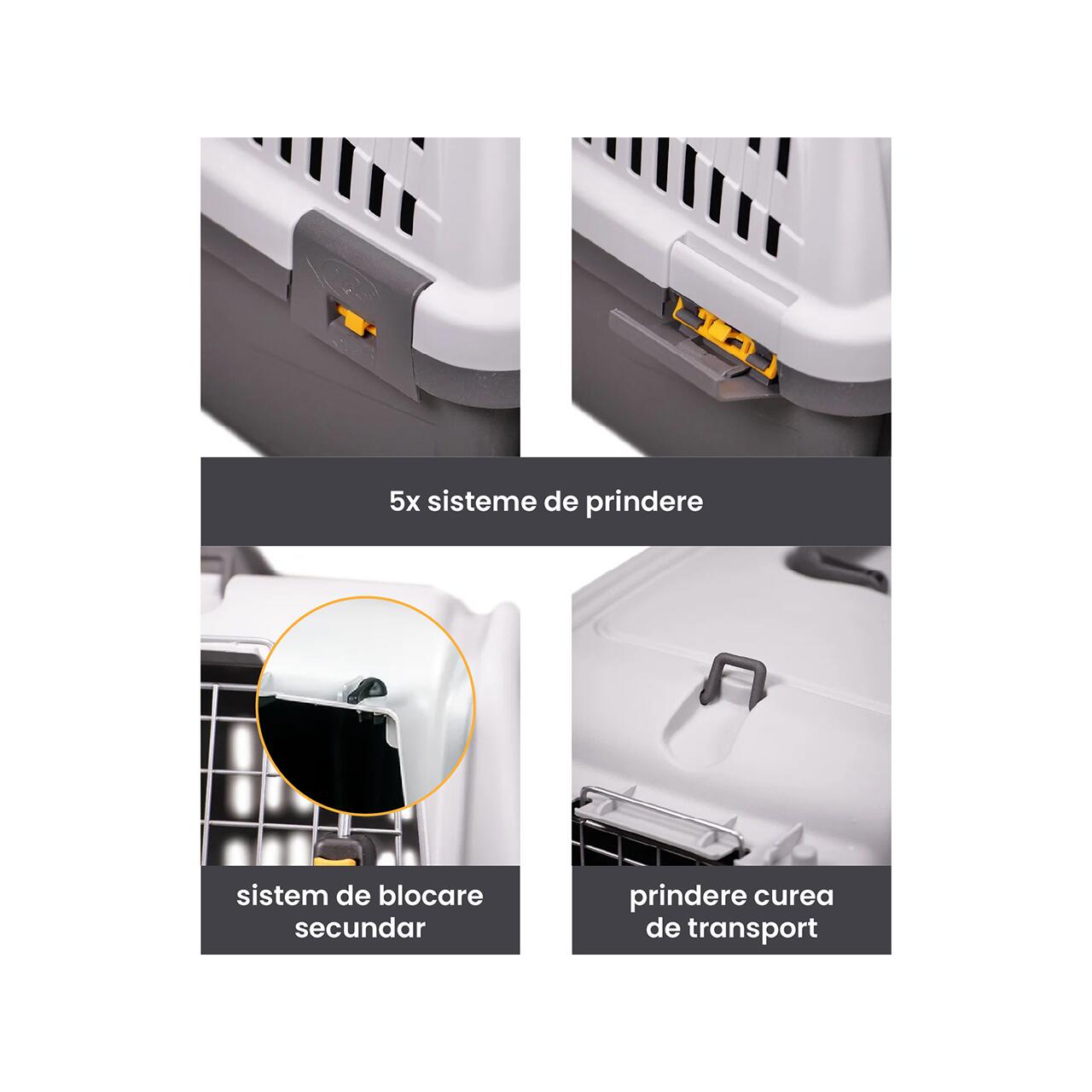 5x sisteme de prindere

sistem de blocare secundar

prindere curea de transport